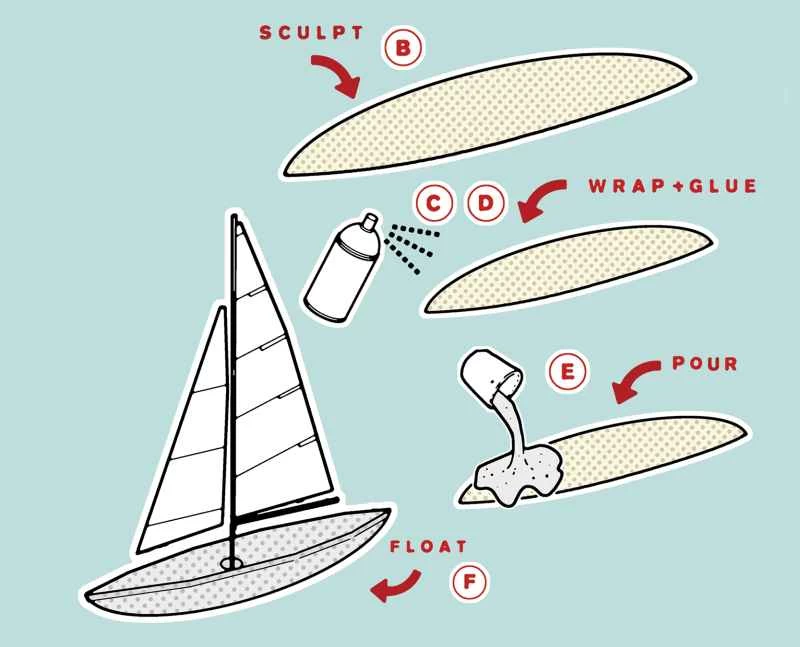 SCULPT B

C D WRAP+GLUE

E POUR

FLOAT F