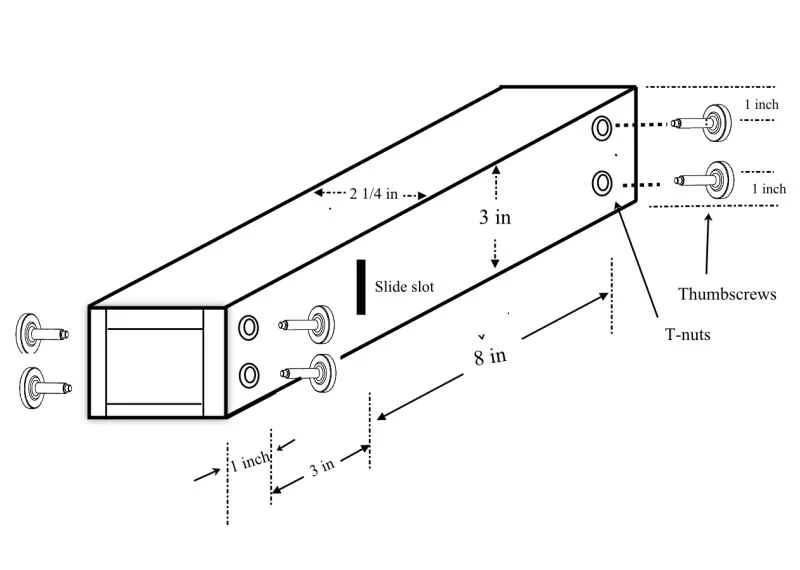 1 inch

1 inch

2 1/4 in

3 in

Slide slot

Thumbscrews

T-nuts

8 in

1 inch

3 in