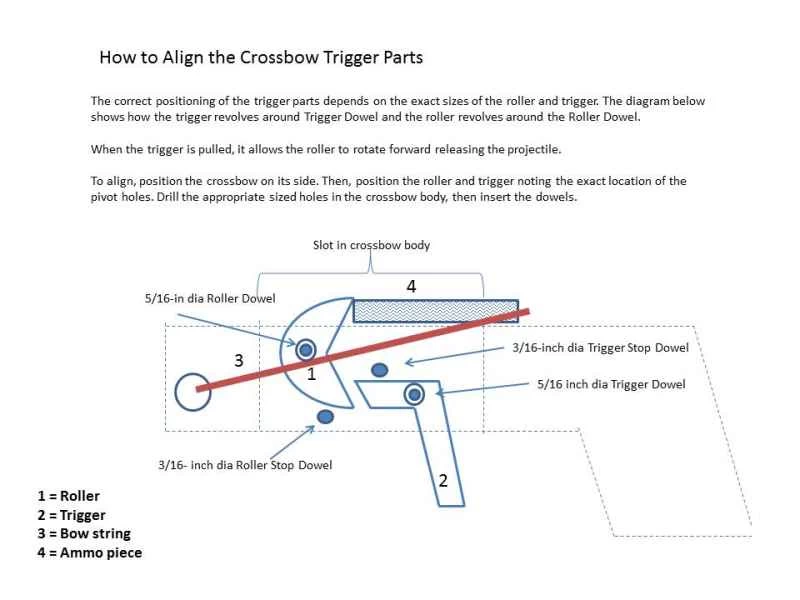 How to Align the Crossbow Trigger Parts

The correct positioning of the trigger parts depends on the exact sizes of the roller and trigger. The diagram below shows how the trigger revolves around Trigger Dowel and the roller revolves around the Roller Dowel.

When the trigger is pulled, it allows the roller to rotate forward releasing the projectile.

To align, position the crossbow on its side. Then, position the roller and trigger noting the exact location of the pivot holes. Drill the appropriate sized holes in the crossbow body, then insert the dowels.

Slot in crossbow body

4

5/16-in dia Roller Dowel

3

1

3/16-inch dia Trigger Stop Dowel

5/16 inch dia Trigger Dowel

3/16- inch dia Roller Stop Dowel

2

1 = Roller
2 = Trigger
3 = Bow string
4 = Ammo piece